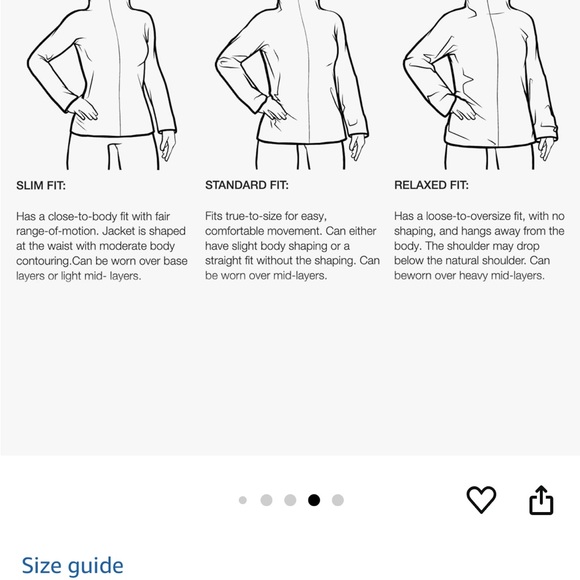 SLIM FIT:

Has a close-to-body fit with fair range-of-motion. Jacket is shaped at the waist with moderate body contouring.Can be worn over base layers or light mid- layers.

STANDARD FIT:

Fits true-to-size for easy, comfortable movement. Can either have slight body shaping or a straight fit without the shaping. Can be worn over mid-layers.

RELAXED FIT:

Has a loose-to-oversize fit, with no shaping, and hangs away from the body. The shoulder may drop below the natural shoulder. Can beworn over heavy mid-layers.

Size guide